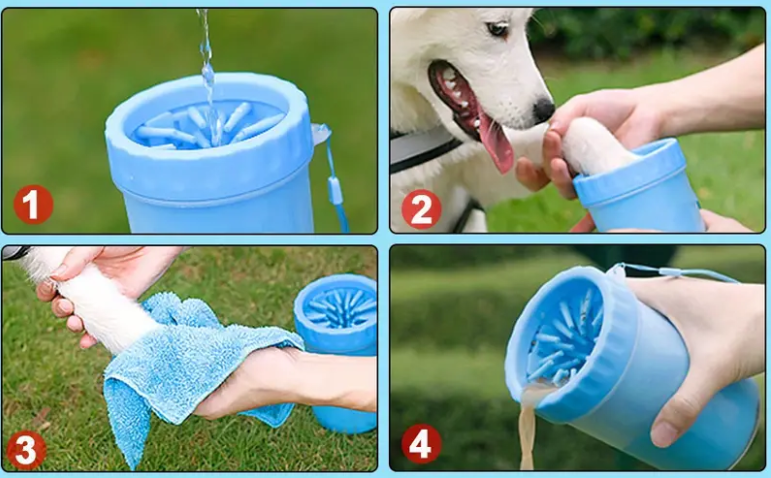 1

2

3

4